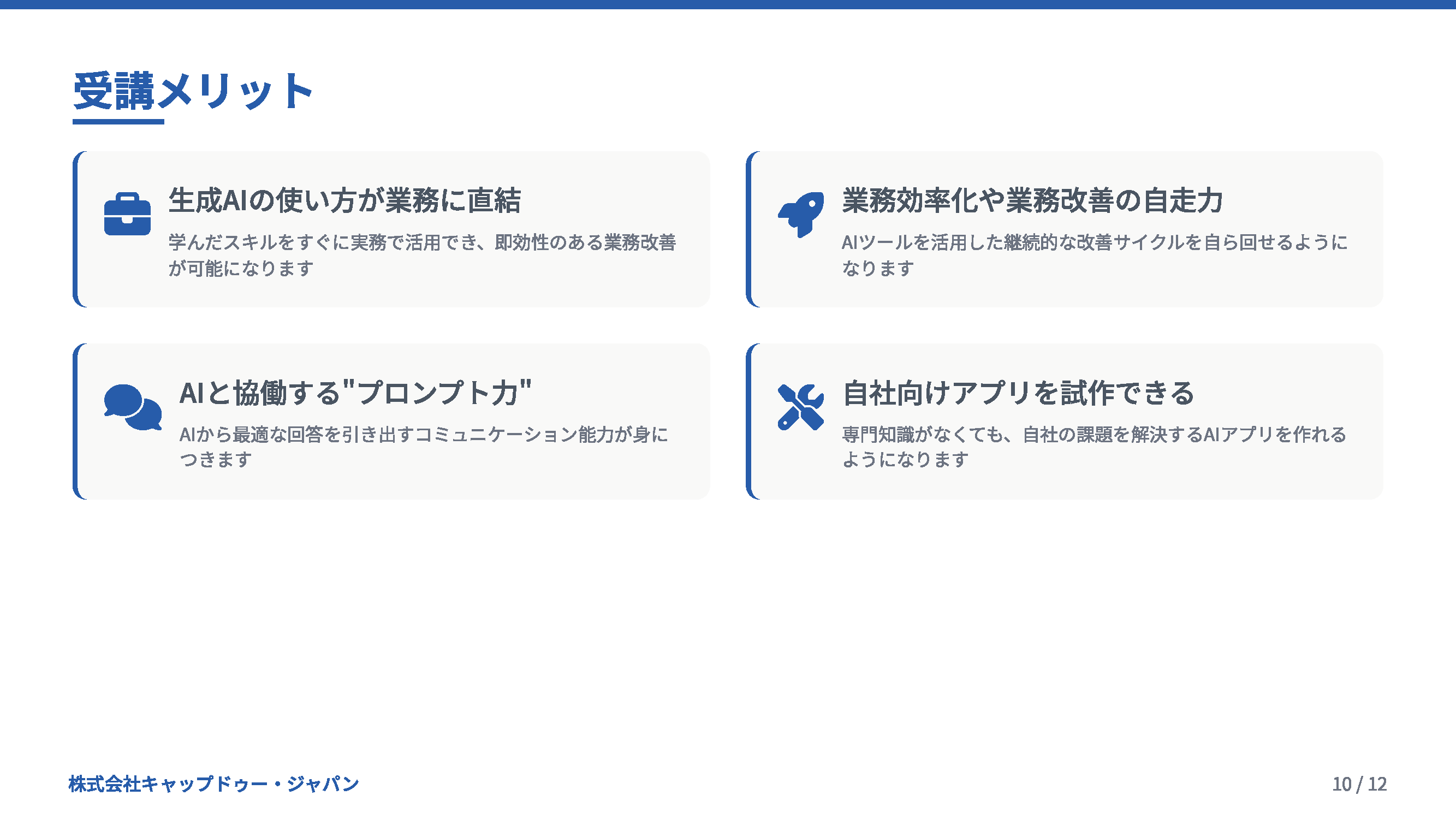 受講メリット

生成AIの使い方が業務に直結

学んだスキルをすぐに実務で活用でき、即効性のある業務改善が可能になります

業務効率化や業務改善の自走力

AIツールを活用した継続的な改善サイクルを自ら回せるようになります

AIと協働する"プロンプト力"

AIから最適な回答を引き出すコミュニケーション能力が身につきます

自社向けアプリを試作できる

専門知識がなくても、自社の課題を解決するAIアプリを作れるようになります

株式会社キャップドゥー・ジャパン

10 / 12